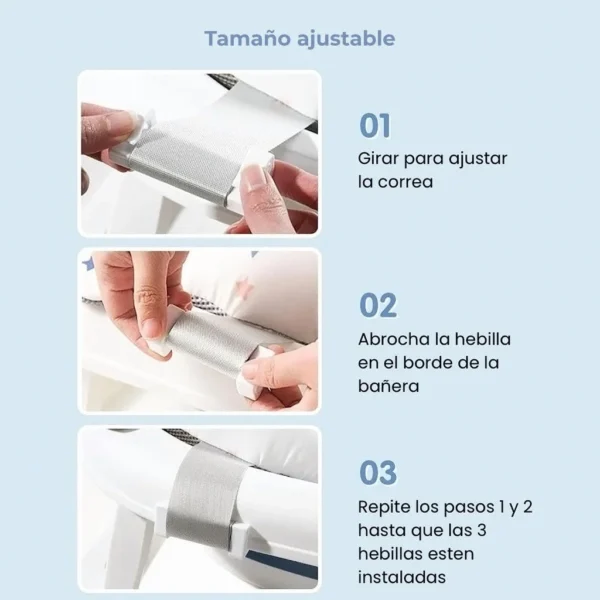 Tamaño ajustable

01

Girar para ajustar la correa

02

Abrocha la hebilla en el borde de la bañera

03

Repite los pasos 1 y 2 hasta que las 3 hebillas esten instaladas